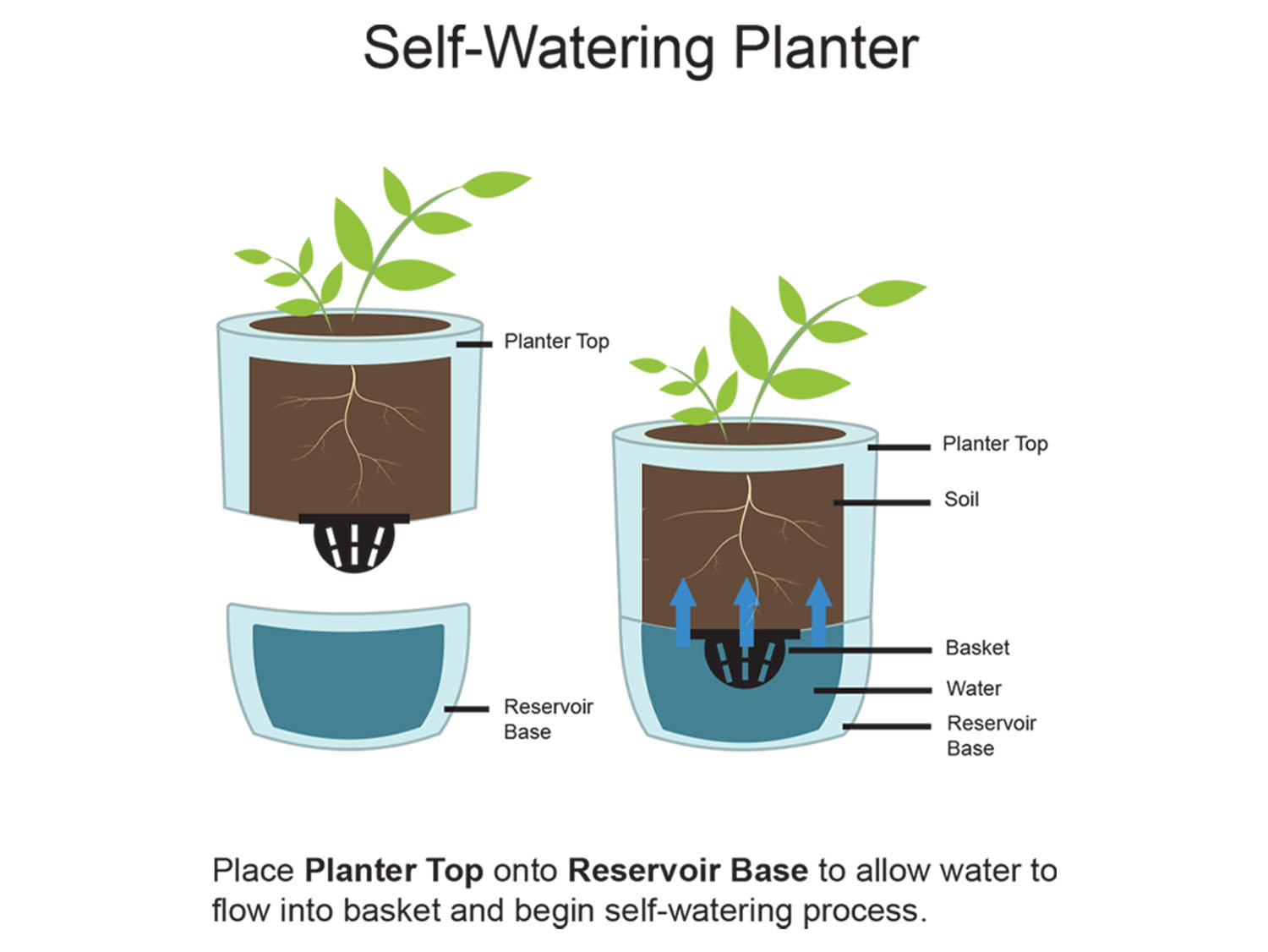 Self-Watering Planter

Planter Top

Reservoir Base

Planter Top

Soil

Basket

Water

Reservoir Base

Place Planter Top onto Reservoir Base to allow water to flow into basket and begin self-watering process.